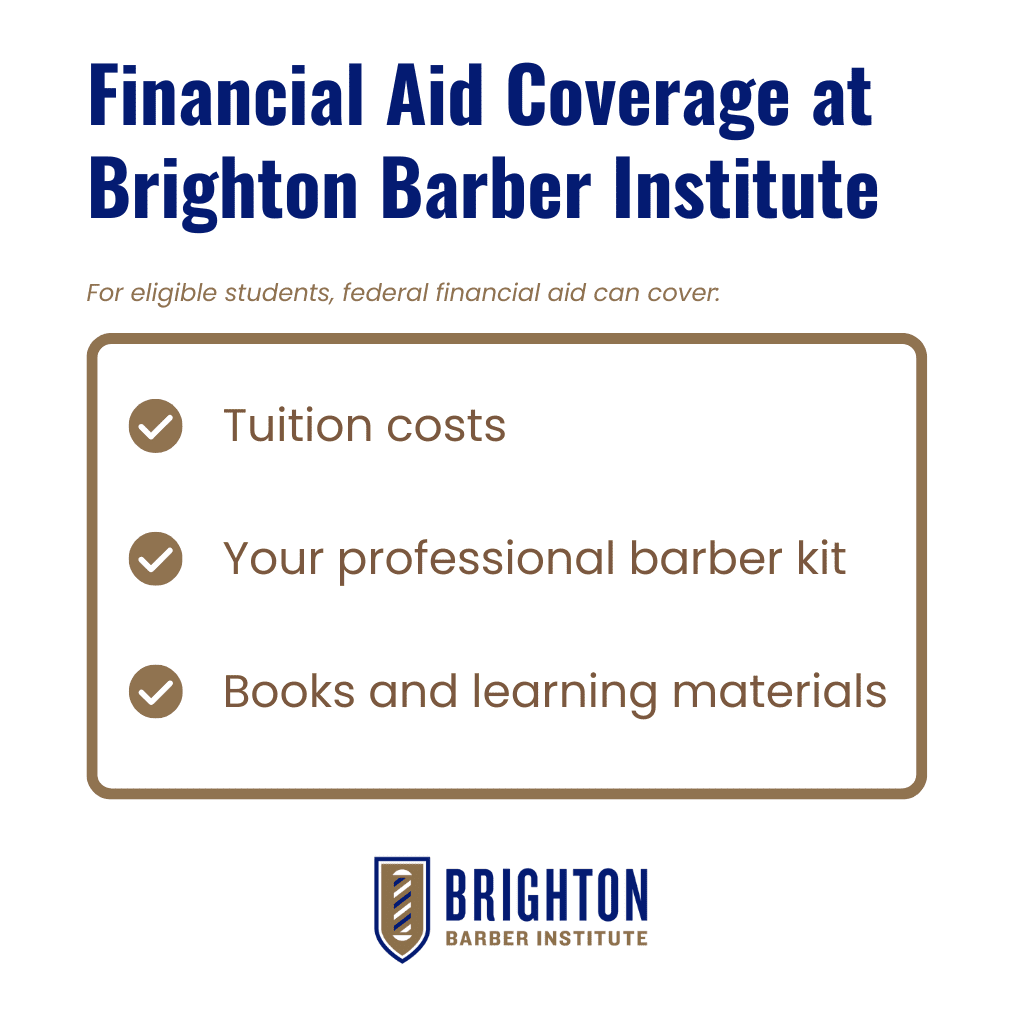 Financial Aid Coverage at Brighton Barber Institute

For eligible students, federal financial aid can cover.

Tuition costs

Your professional barber kit

Books and learning materials

BRIGHTON
BARBER INSTITUTE