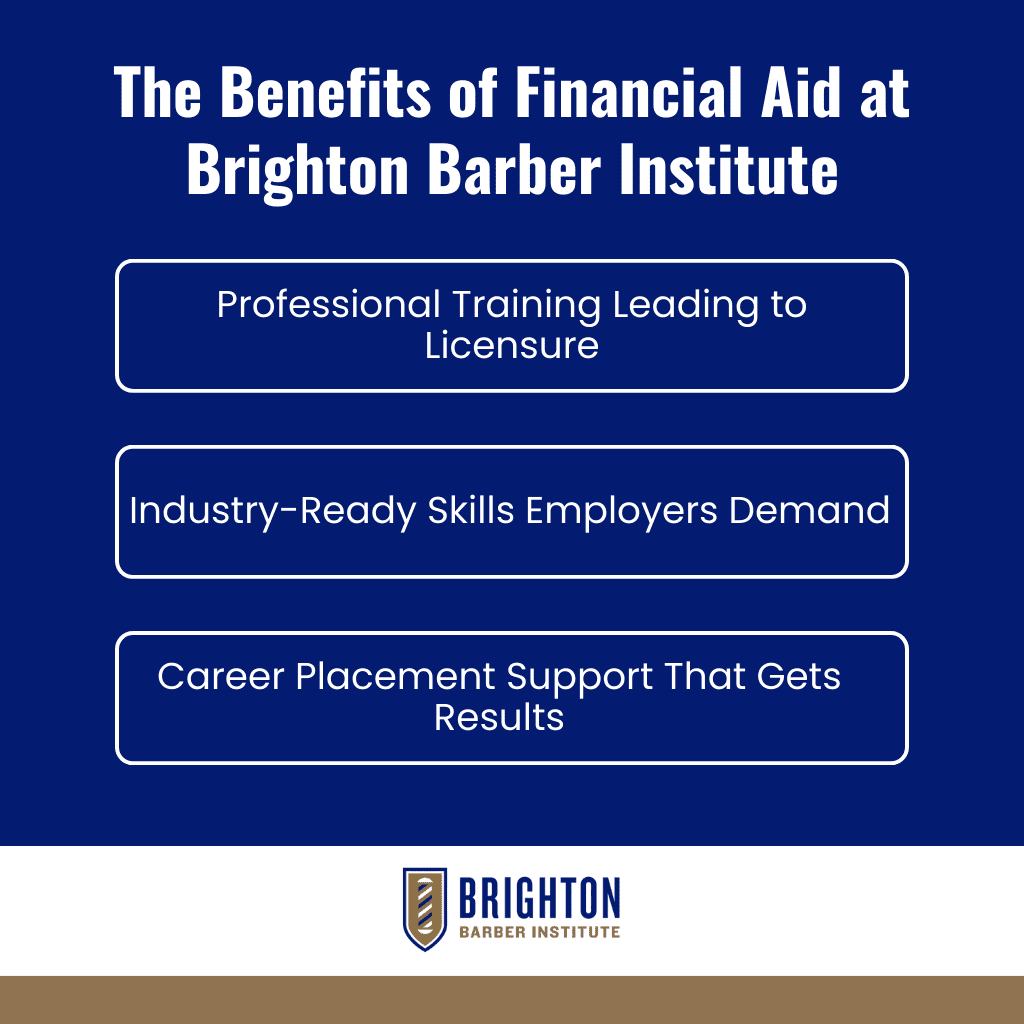 The Benefits of Financial Aid at Brighton Barber Institute

Professional Training Leading to Licensure

Industry-Ready Skills Employers Demand

Career Placement Support That Gets Results

BRIGHTON
BARBER INSTITUTE